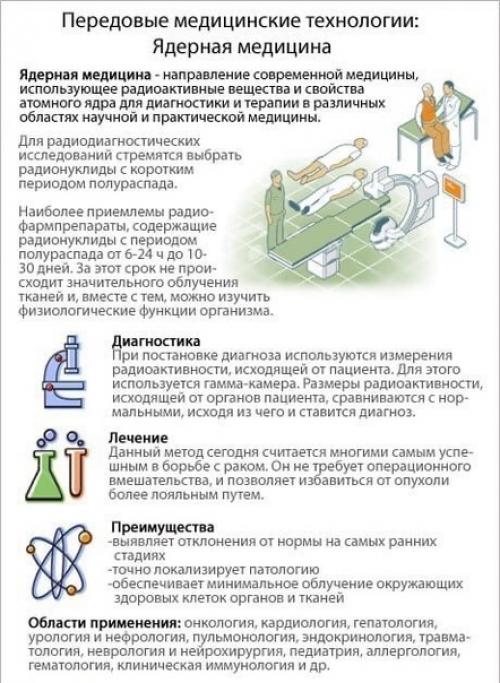 Передовые медицинские технологии:
Ядерная медицина

Ядерная медицина - направление современной медицины, использующее радиоактивные вещества и свойства атомного ядра для диагностики и терапии в различных областях научной и практической медицины.

Для радиодиагностических исследований стремятся выбрать радионуклиды с коротким периодом полураспада.

Наиболее приемлемы радиофармпрепараты, содержащие радионуклиды с периодом полураспада от 6-24 ч до 10-30 дней. За этот срок не происходит значительного облучения тканей и, вместе с тем, можно изучить физиологические функции организма.

Диагностика
При постановке диагноза используются измерения радиоактивности, исходящей от пациента. Для этого используется гамма-камера. Размеры радиоактивности, исходящей от органов пациента, сравниваются с нормальными, исходя из чего и ставится диагноз.

Лечение
Данный метод сегодня считается многими самым успешным в борьбе с раком. Он не требует операционного вмешательства, и позволяет избавиться от опухоли более лояльным путем.

Преимущества
-выявляет отклонения от нормы на самых ранних стадиях
-точно локализирует патологию
-обеспечивает минимальное облучение окружающих здоровых клеток органов и тканей

Области применения: онкология, кардиология, гепатология, урология и нефрология, пульмонология, эндокринология, травматология, неврология и нейрохирургия, педиатрия, аллергология, гематология, клиническая иммунология и др.