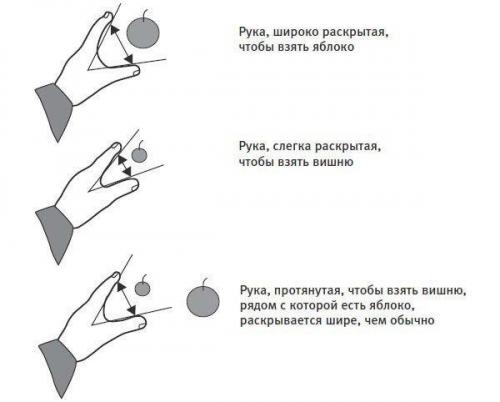 Рука, широко раскрытая, чтобы взять яблоко

Рука, слегка раскрытая, чтобы взять вишню

Рука, протянутая, чтобы взять вишню, рядом с которой есть яблоко, раскрывается шире, чем обычно