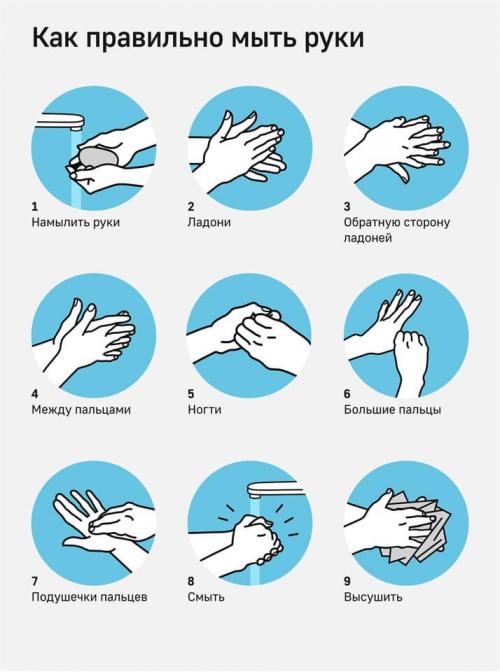 Как правильно мыть руки

1
Намылить руки

2
Ладони

3
Обратную сторону ладоней

4
Между пальцами

5
Ногти

6
Большие пальцы

7
Подушечки пальцев

8
Смыть

9
Высушить